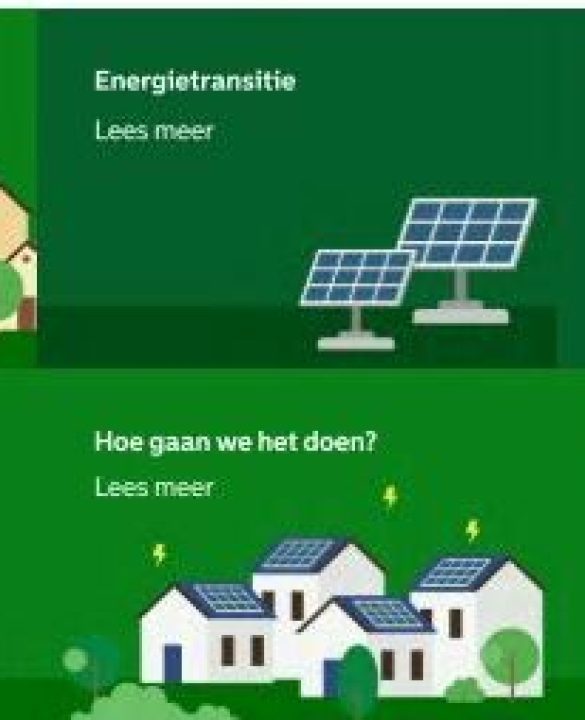 Energietransitie

Lees meer

Hoe gaan we het doen?

Lees meer